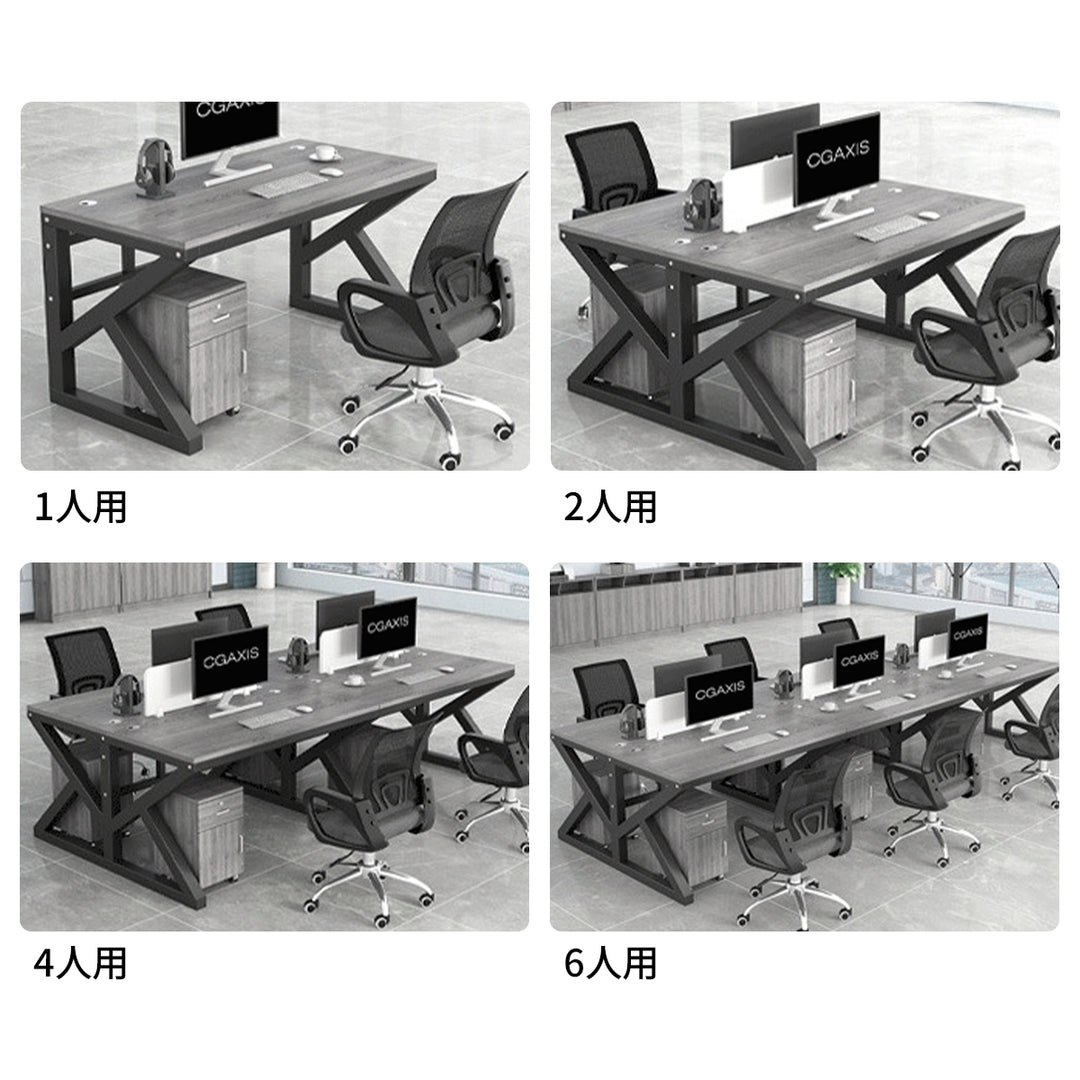 CGAXIS

1人用

CGAXIS

2人用

CGAXIS

CGAXIS

4人用

CGAXIS

CGAXIS

CGAXIS

6人用